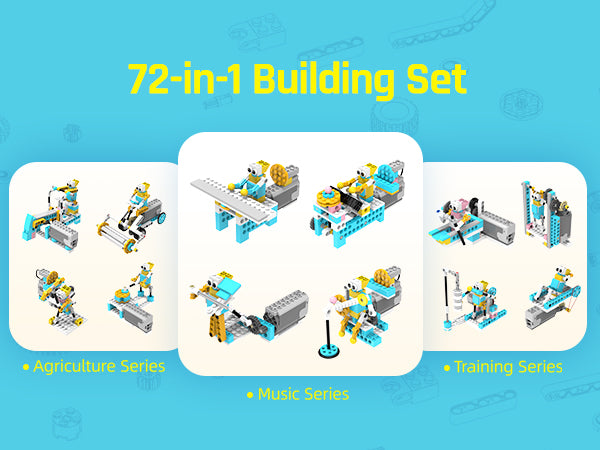 72-in-1 Building Set

• Agriculture Series

• Music Series

• Training Series