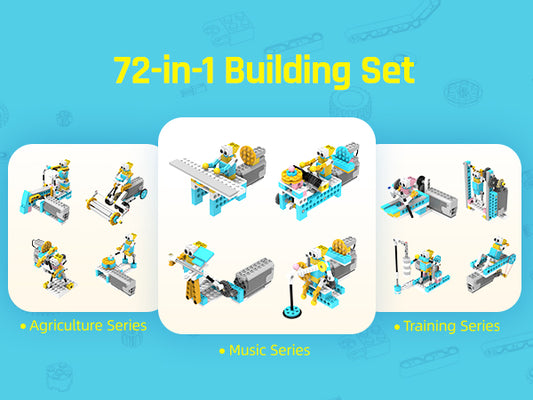 72-in-1 Building Set

• Agriculture Series

• Music Series

• Training Series